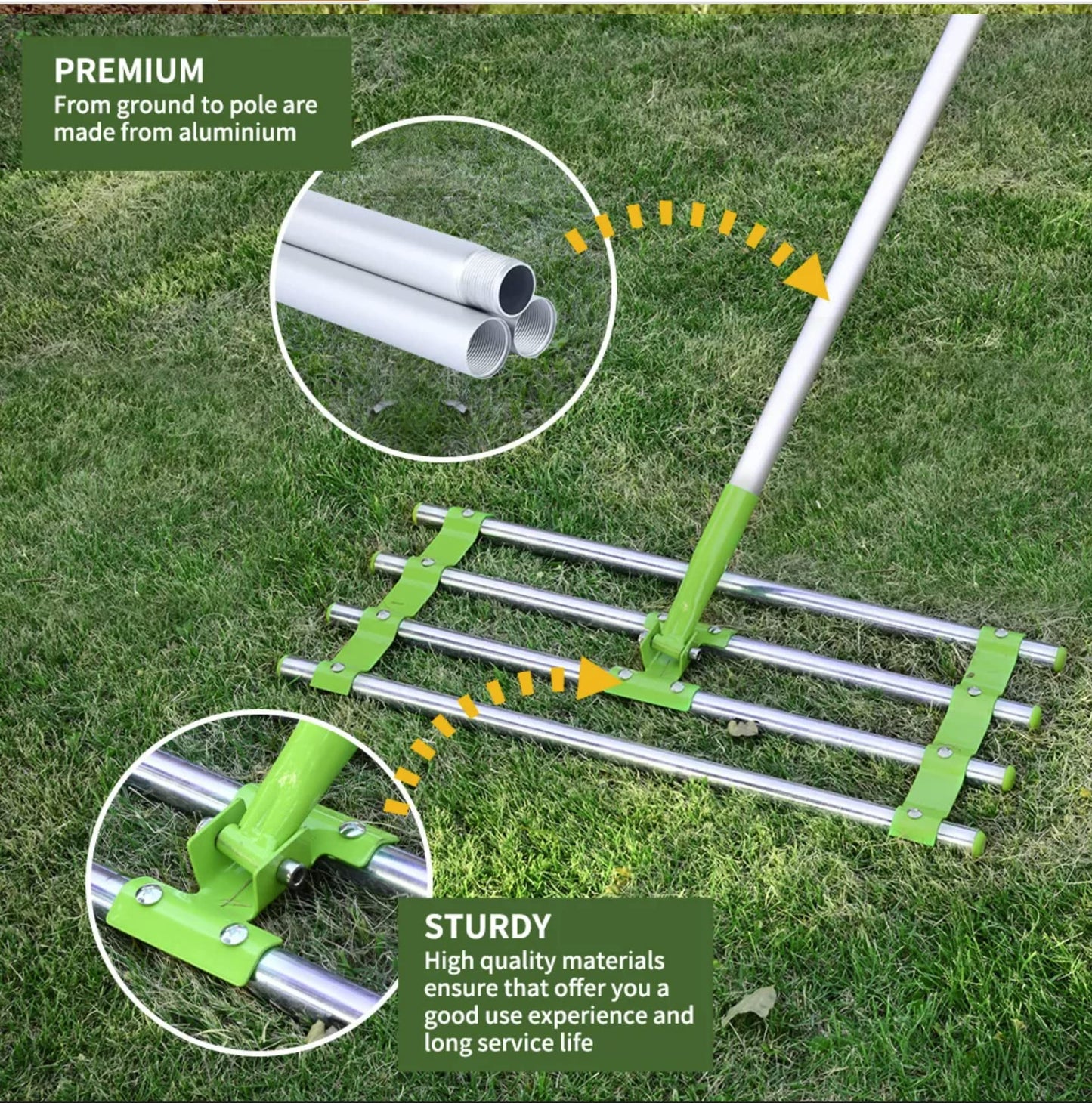 PREMIUM
From ground to pole are made from aluminium

STURDY
High quality materials ensure that offer you a good use experience and long service life