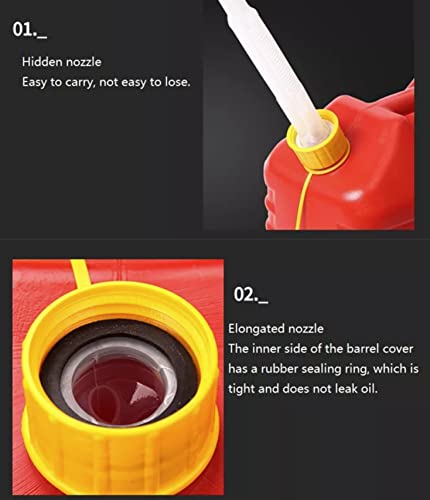 01._

Hidden nozzle
Easy to carry, not easy to lose.

02._

Elongated nozzle
The inner side of the barrel cover has a rubber sealing ring, which is tight and does not leak oil.