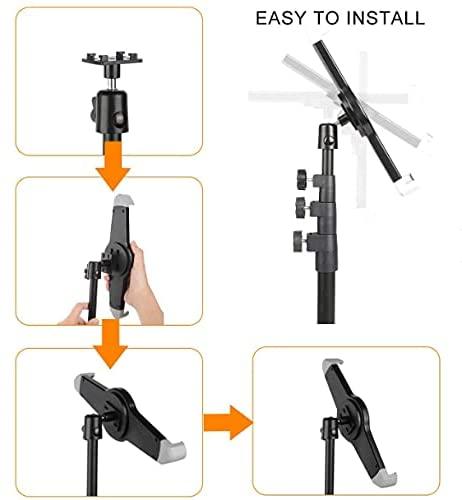 EASY TO INSTALL