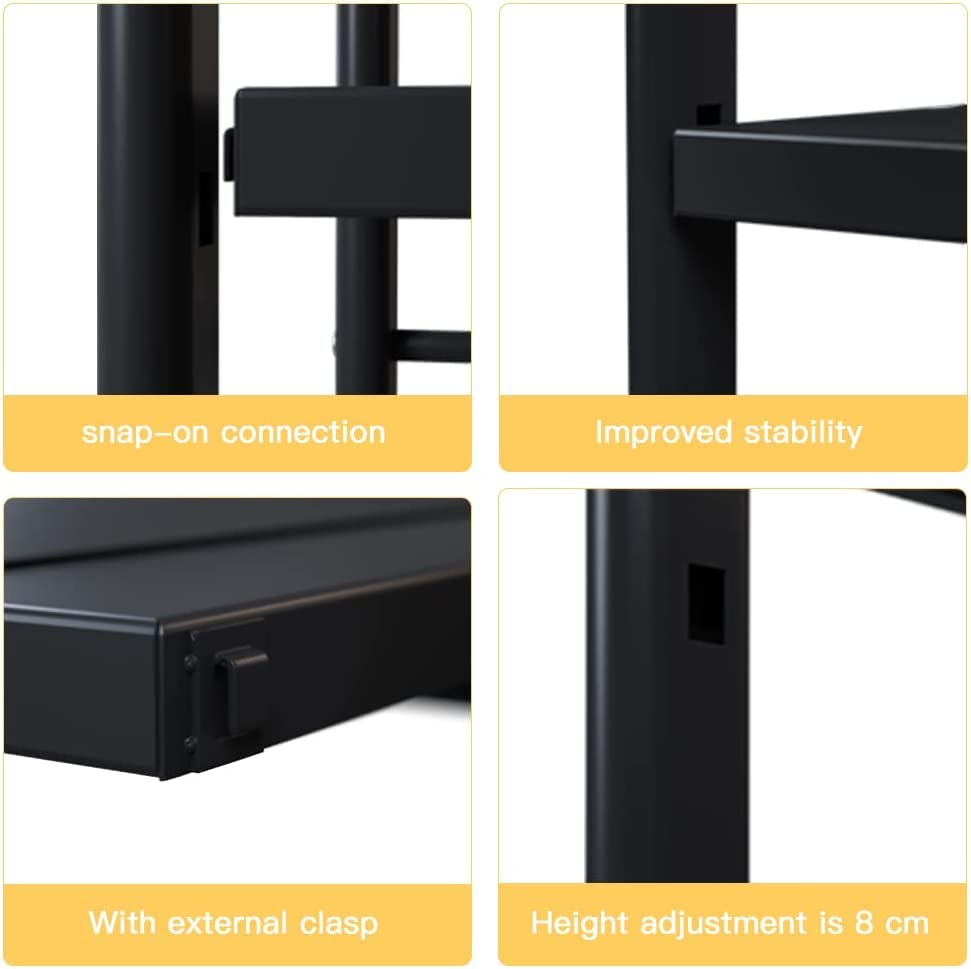 snap-on connection

Improved stability

With external clasp

Height adjustment is 8 cm