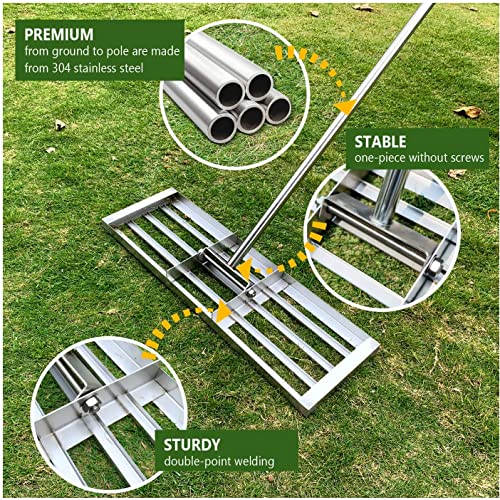 PREMIUM
from ground to pole are made from 304 stainless steel

STABLE
one-piece without screws

STURDY
double-point welding