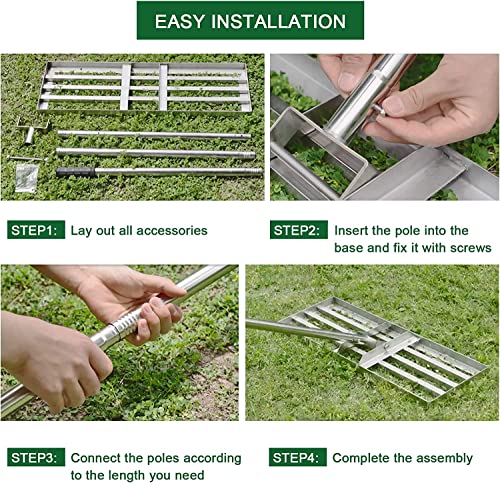 EASY INSTALLATION

STEP1: Lay out all accessories

STEP2: Insert the pole into the base and fix it with screws

STEP3: Connect the poles according to the length you need

STEP4: Complete the assembly