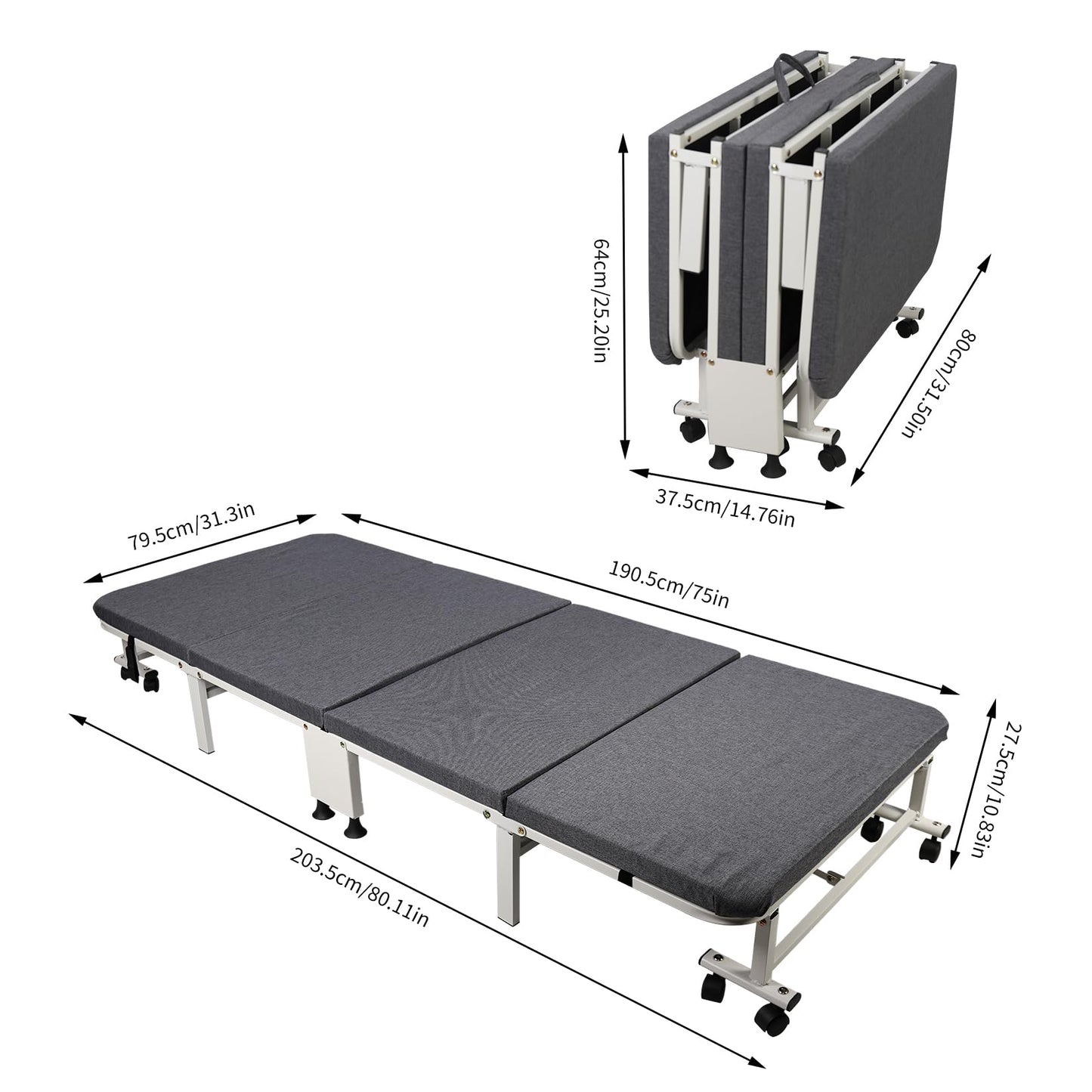 64cm/25.20in

80cm/31.50in

37.5cm/14.76in

79.5cm/31.3in

190.5cm/75in

27.5cm/10.83in

203.5cm/80.11in